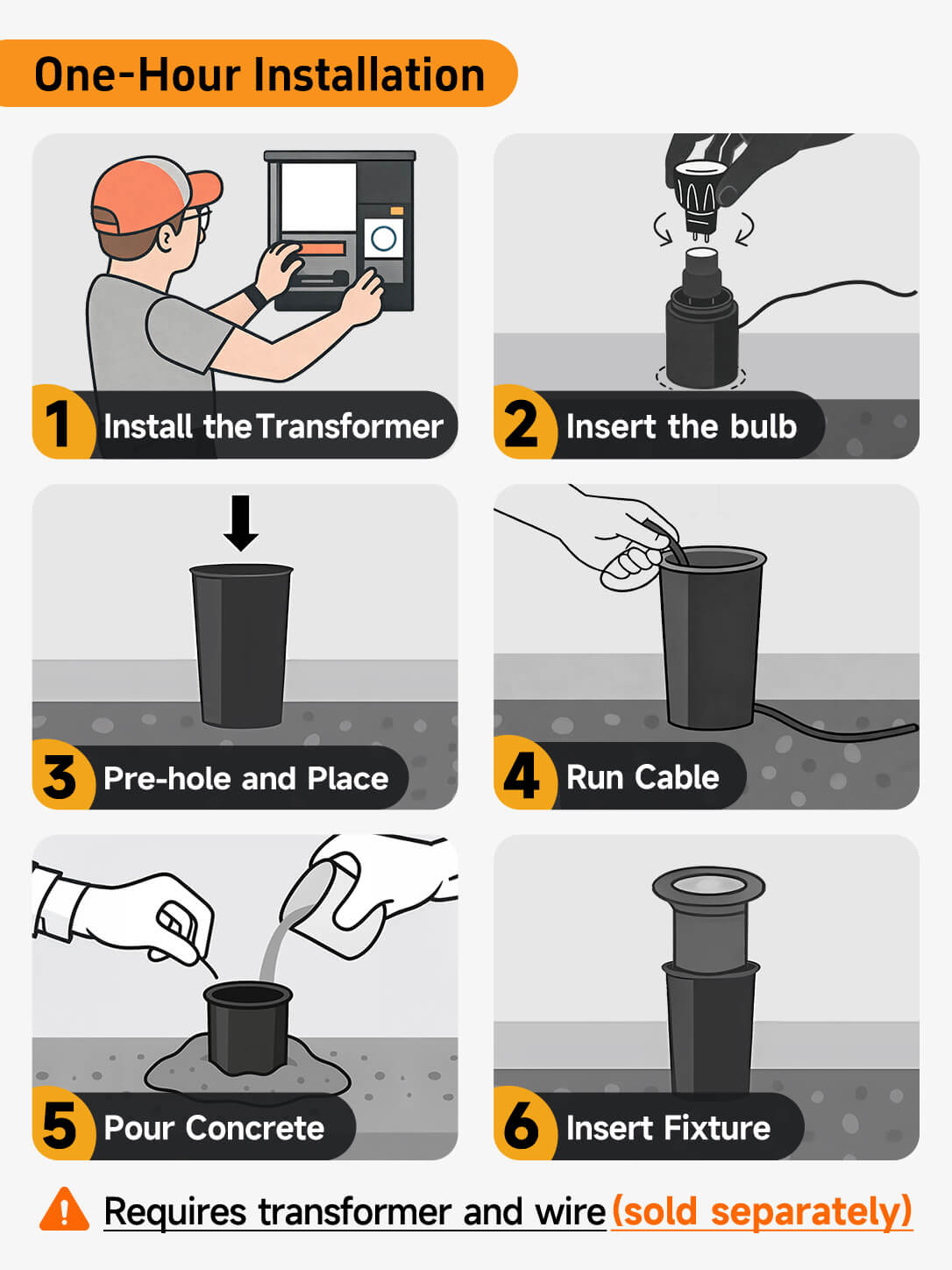 One-Hour Installation

1 Install the Transformer

2 Insert the bulb

3 Pre-hole and Place

4 Run Cable

5 Pour Concrete

6 Insert Fixture

Requires transformer and wire (sold separately)